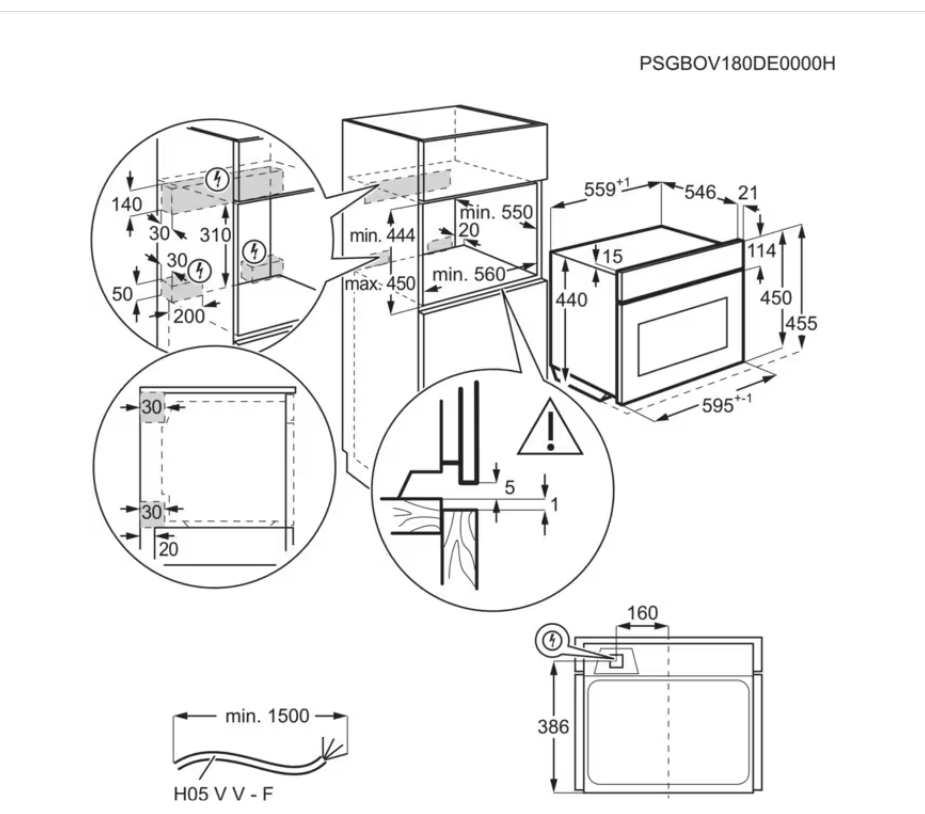 PSGBOV180DE0000H

140
30
310
30
50
200

min. 444
max. 450
min. 550
20
min. 560

$559^{+1}$
546
21
15
114
440
450
455
$595^{+-1}$

30
30
20

5
1

160
386

min. 1500
H05 V V - F