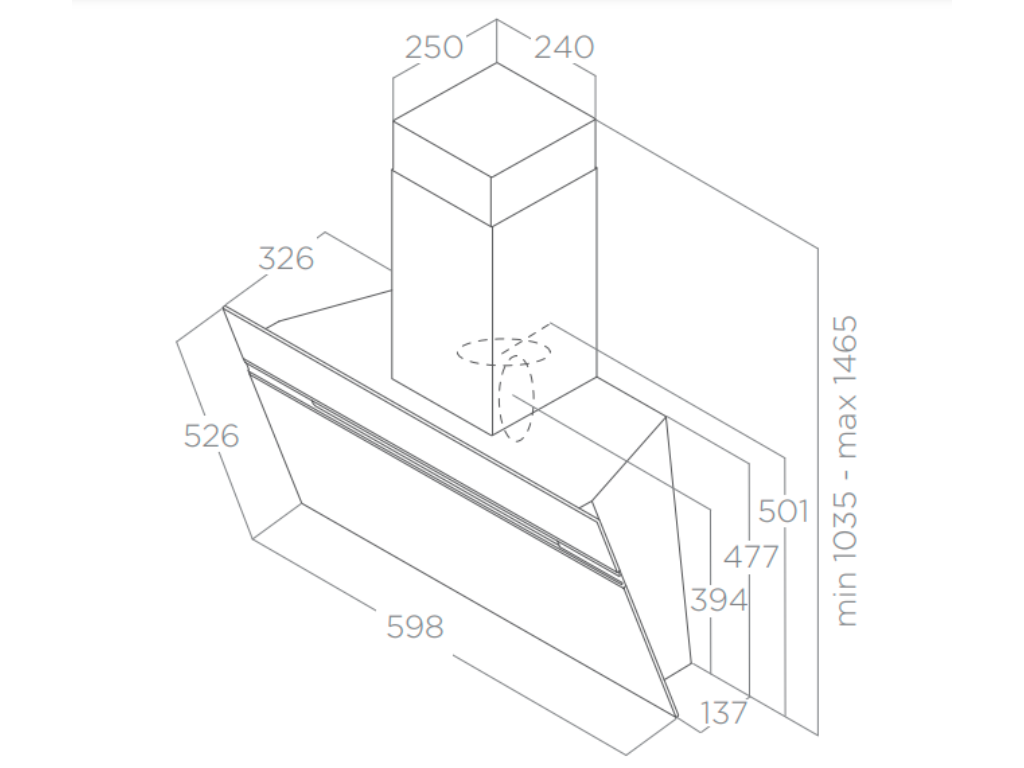 250
240
326
526
598
501
477
394
137
min 1035 - max 1465