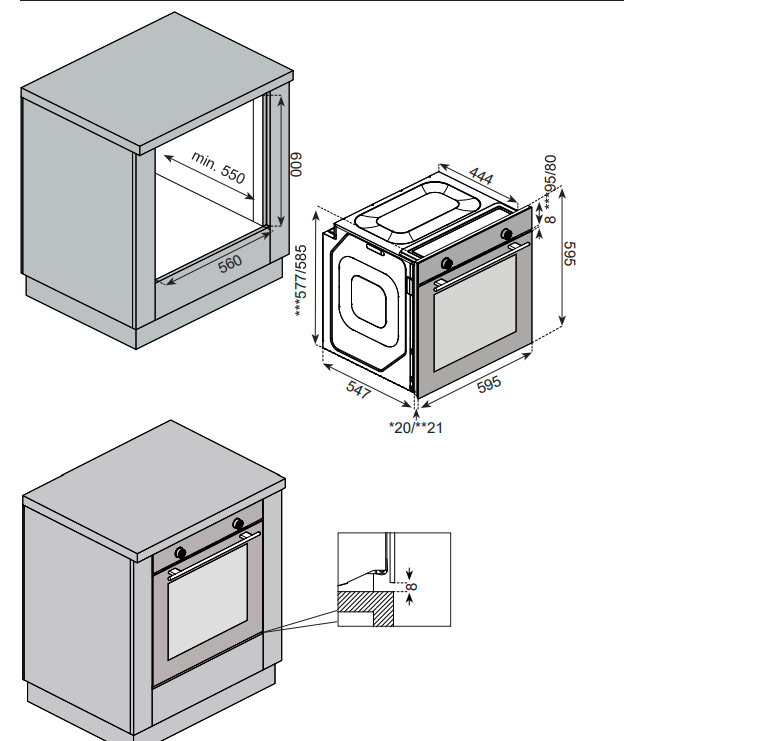 min. 550
600
560
444
***95/80
8
595
***577/585
547
595
*20/**21
8