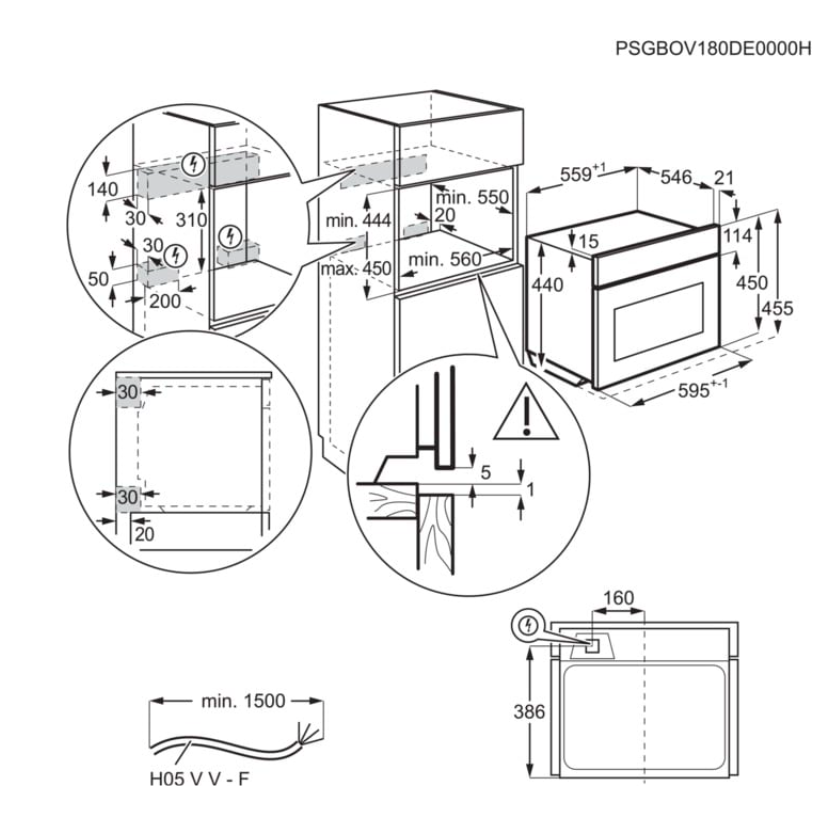 PSGBOV180DE0000H

140
30
310
30
50
200

min. 444
max. 450
min. 550
20
min. 560

$559^{+1}$
546
21
15
114
440
450
455
$595^{+-1}$

30
30
20

5
1

160
386

min. 1500
H05 V V - F