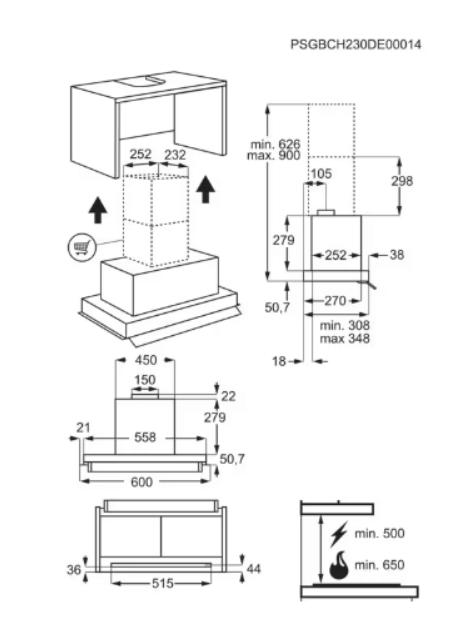 PSGBCH230DE00014

252
232

min. 626
max. 900
105
298
279
252
38
50,7
270
min. 308
max 348
18

450
150
22
279
21
558
50,7
600

36
515
44

min. 500
min. 650