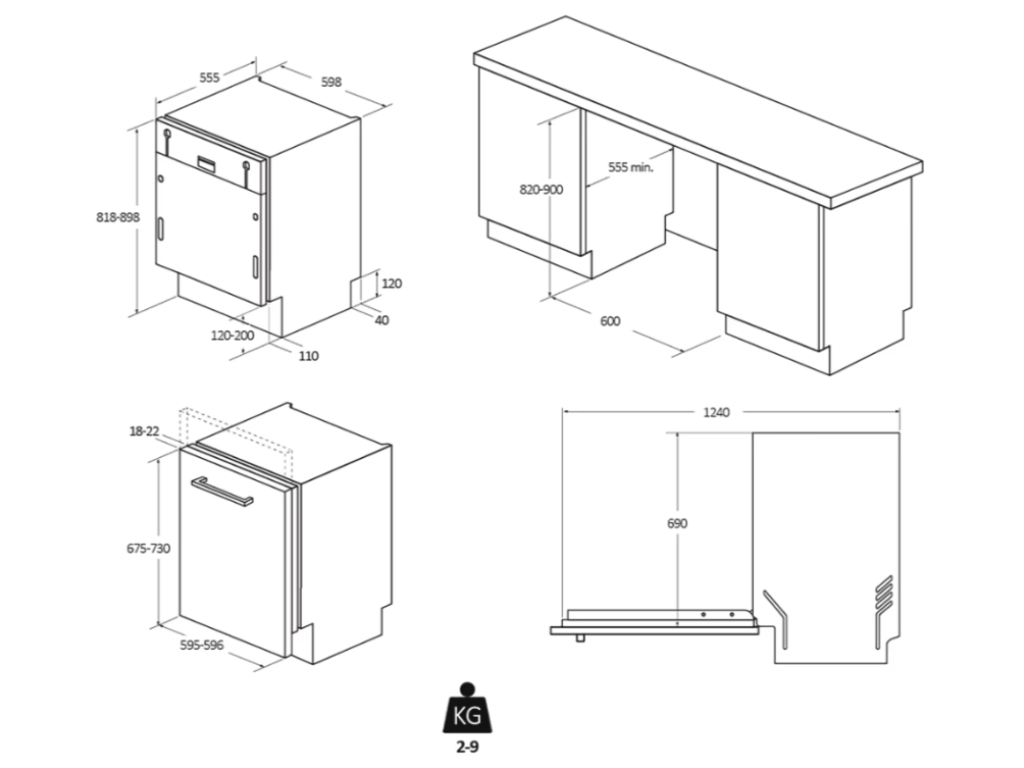 555
598
818-898
120
40
120-200
110
820-900
555 min.
600
18-22
675-730
595-596
1240
690
KG
2-9