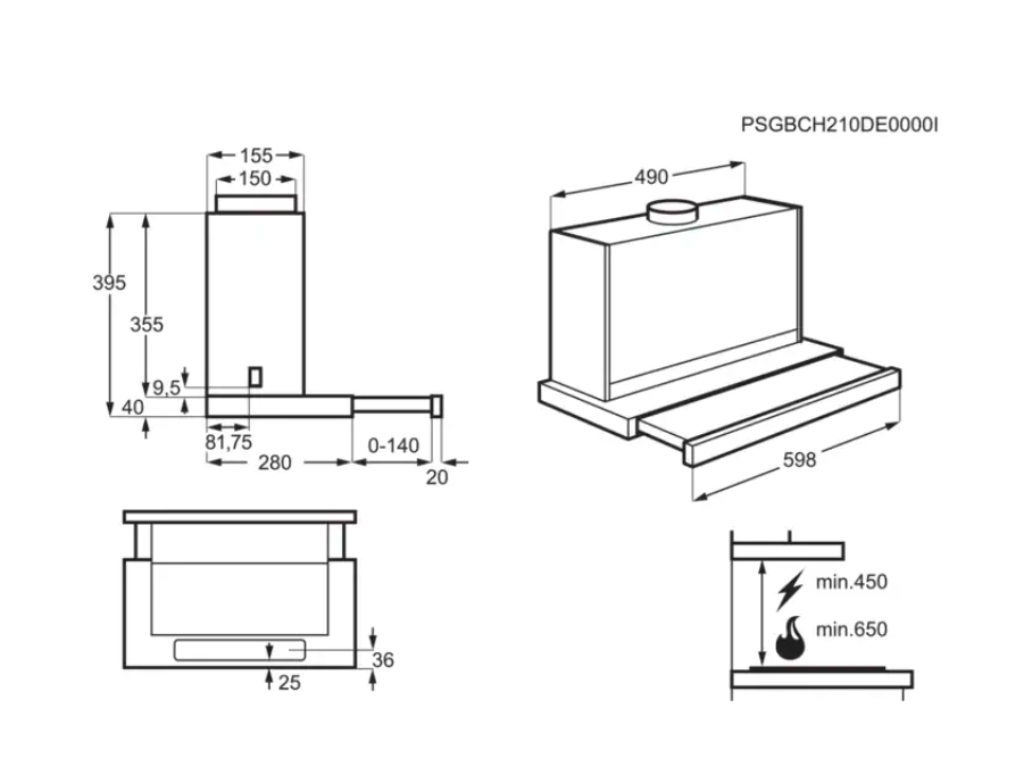 PSGBCH210DE0000I

155
150
395
355
9,5
40
81,75
280
0-140
20

490
598

36
25

min.450
min.650